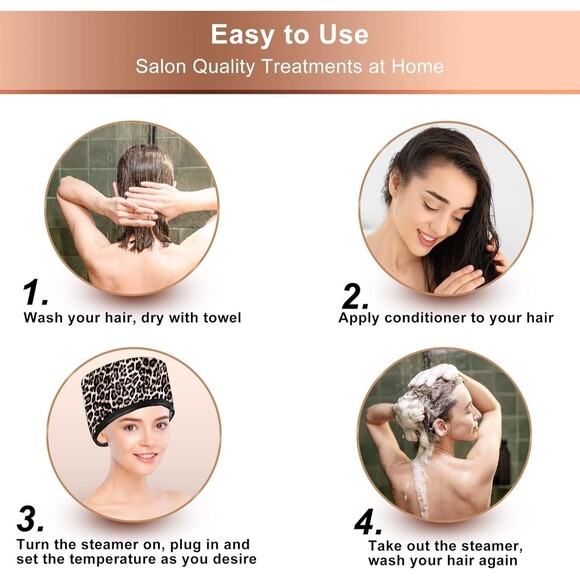 Easy to Use
Salon Quality Treatments at Home

1.
Wash your hair, dry with towel

2.
Apply conditioner to your hair

3.
Turn the steamer on, plug in and set the temperature as you desire

4.
Take out the steamer, wash your hair again